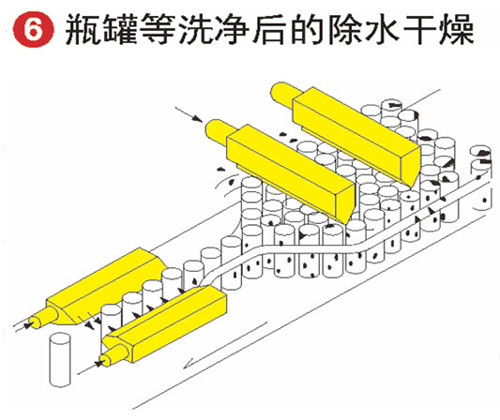 6 瓶罐等洗净后的除水干燥